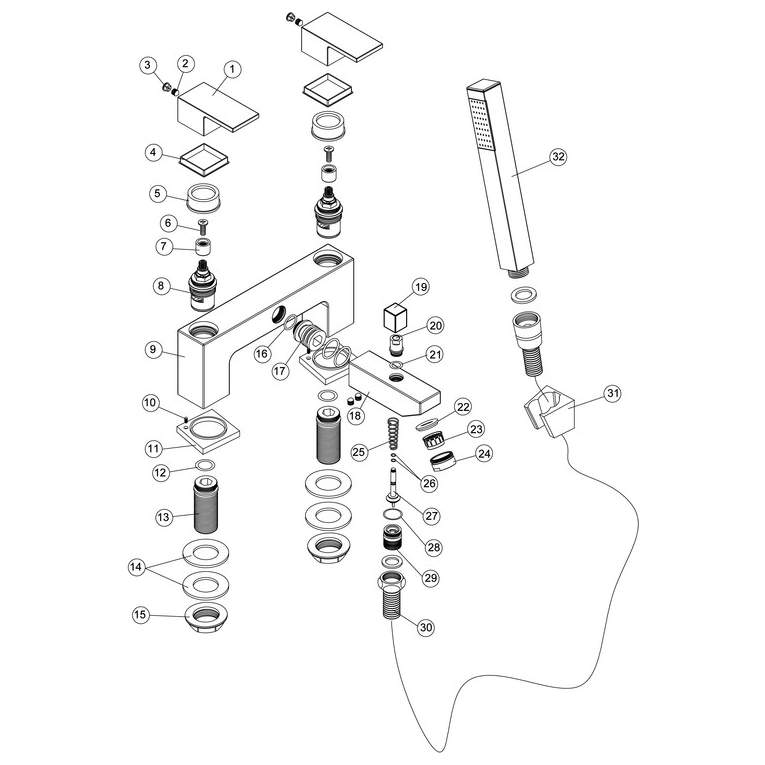 3
2
1
4
5
6
7
8
9
10
11
12
13
14
15
16
17
18
19
20
21
22
23
24
25
26
27
28
29
30
31
32