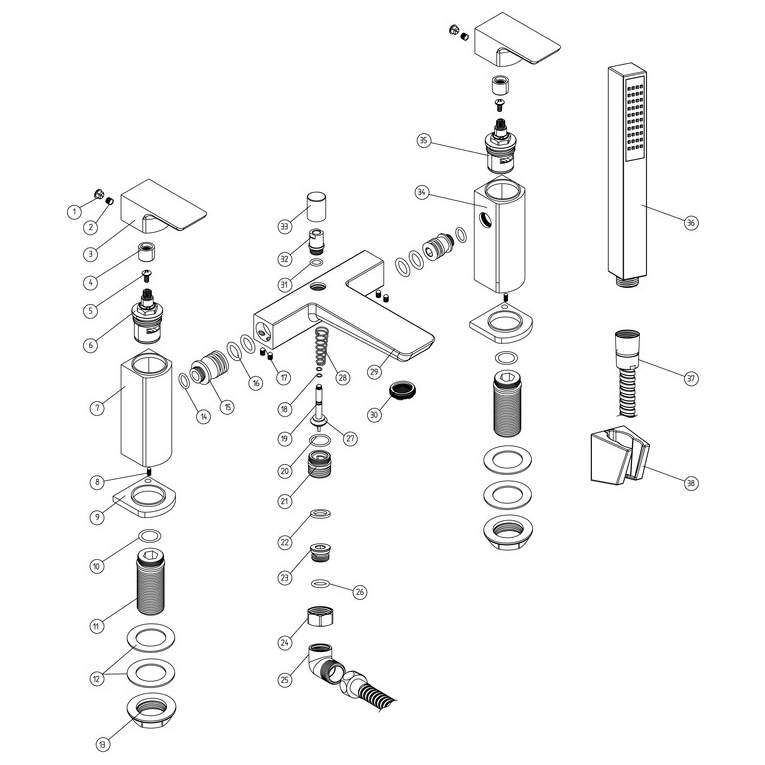 1
2
3
4
5
6
7
8
9
10
11
12
13
14
15
16
17
18
19
20
21
22
23
24
25
26
27
28
29
30
31
32
33
34
35
36
37
38