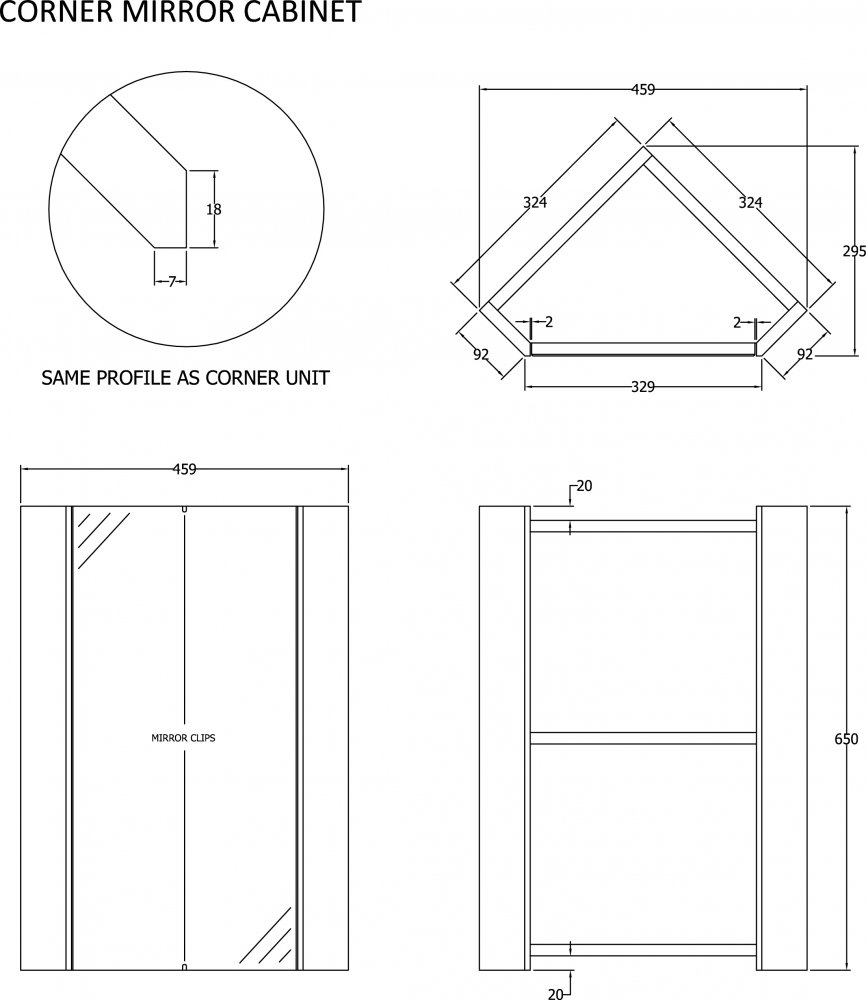 CORNER MIRROR CABINET

18

7

SAME PROFILE AS CORNER UNIT

459

324

324

295

2

2

92

92

329

459

MIRROR CLIPS

20

650

20