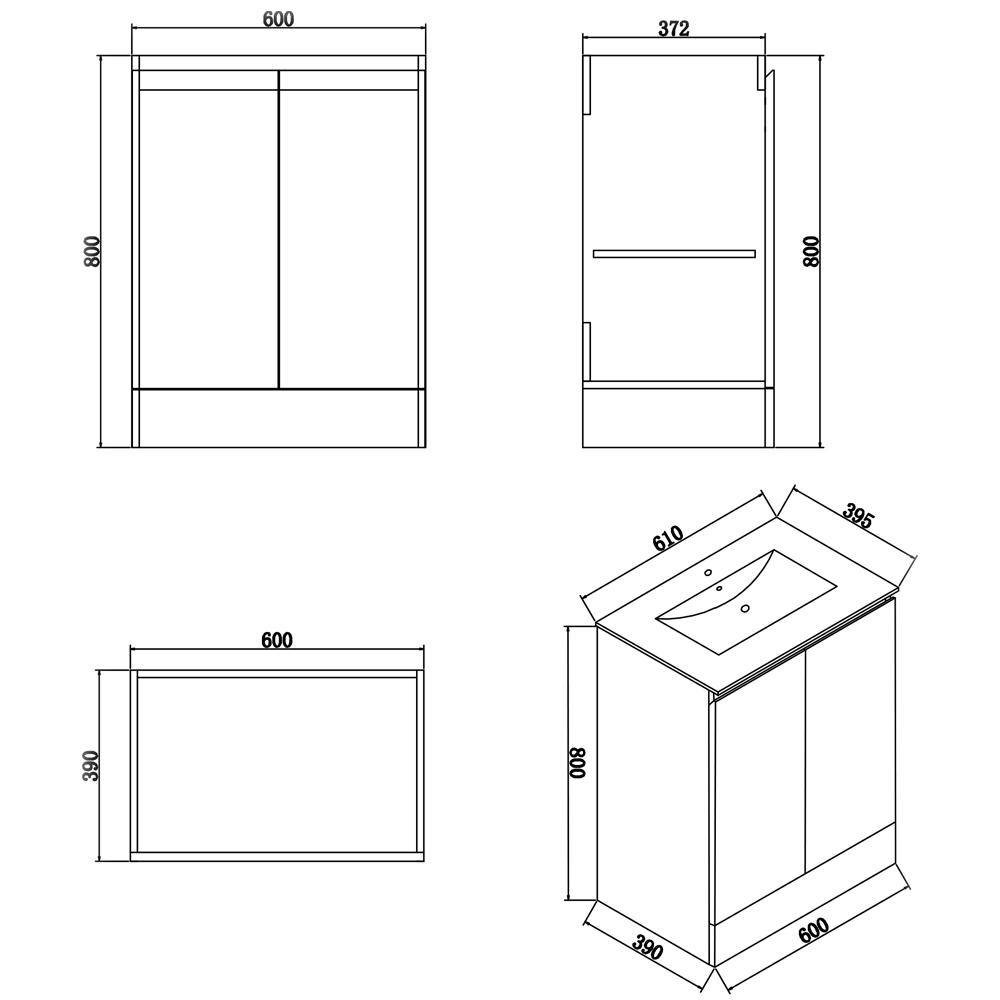 600

800

372

800

600

390

610

395

800

390

600