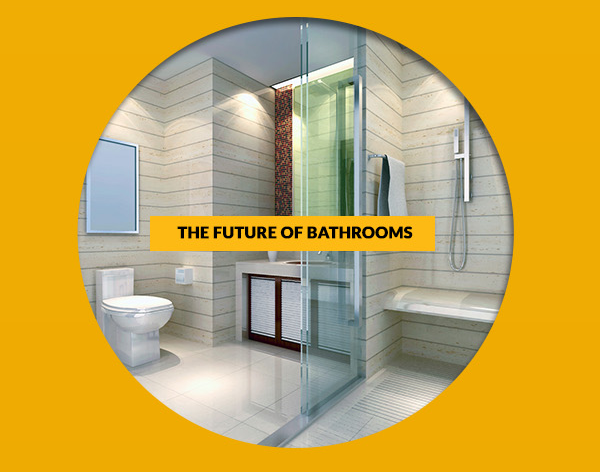 THE FUTURE OF BATHROOMS