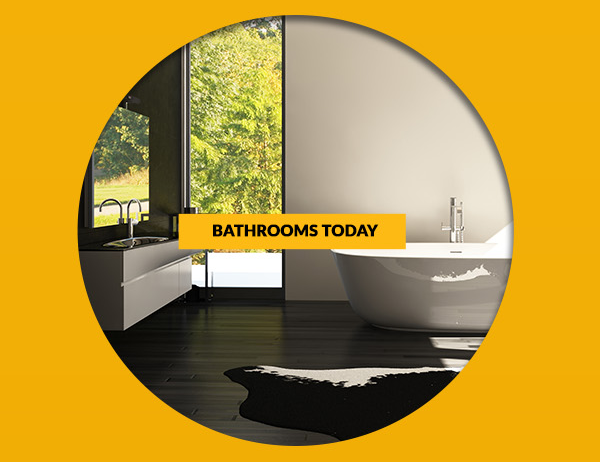 BATHROOMS TODAY