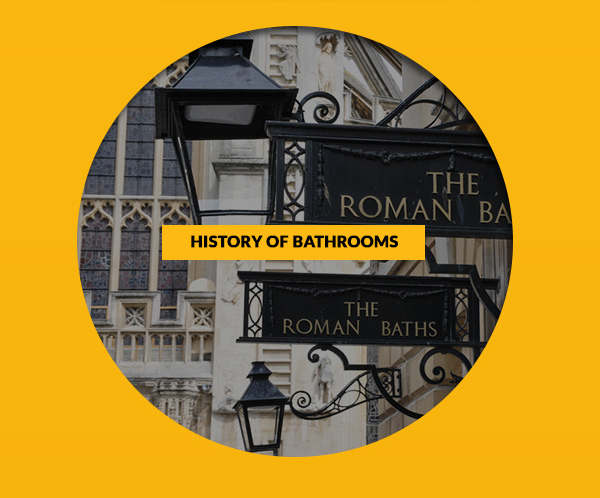 THE
ROMAN BA

HISTORY OF BATHROOMS

THE
ROMAN BATHS