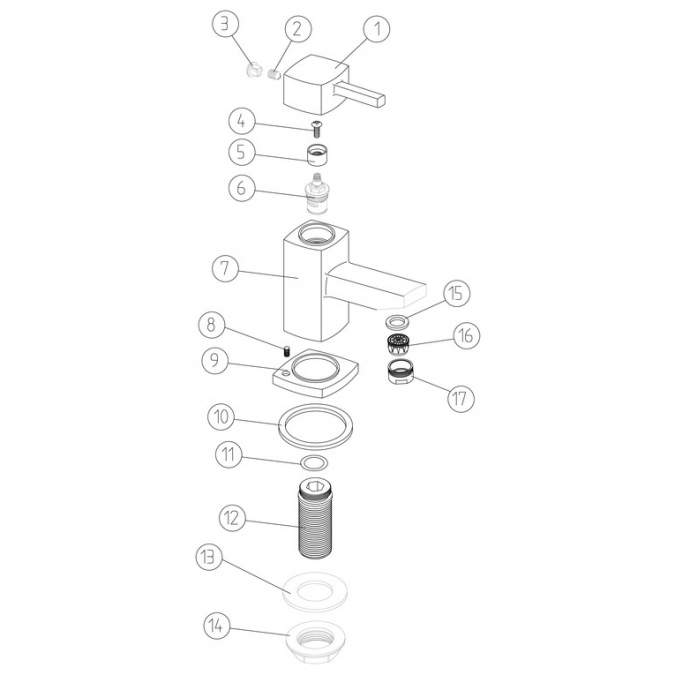 3
2
1
4
5
6
7
15
8
16
9
17
10
11
12
13
14