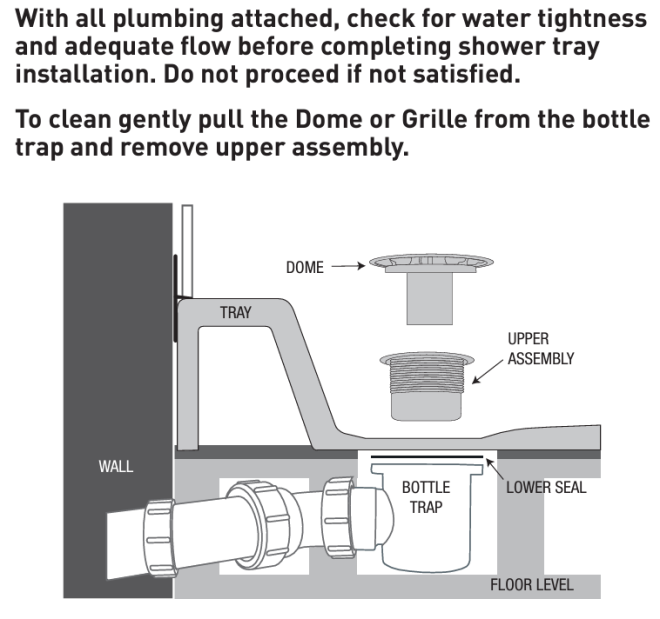 With all plumbing attached, check for water tightness and adequate flow before completing shower tray installation. Do not proceed if not satisfied.

To clean gently pull the Dome or Grille from the bottle trap and remove upper assembly.

DOME

TRAY

UPPER ASSEMBLY

WALL

BOTTLE TRAP

LOWER SEAL

FLOOR LEVEL