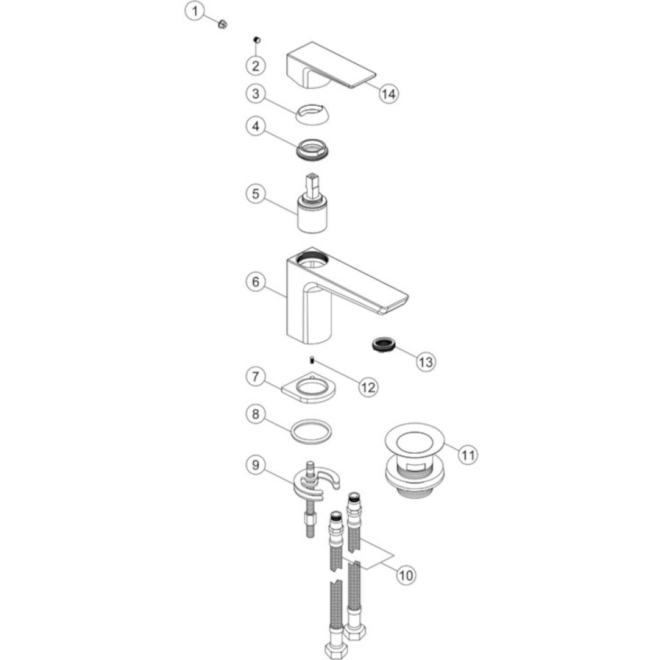 1
2
14
3
4
5
6
13
12
7
8
11
9
10