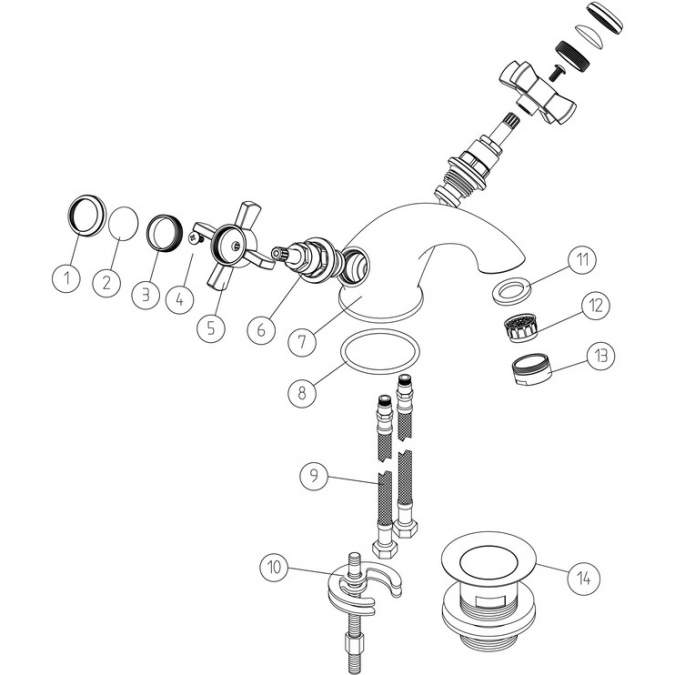 1
2
3
4
5
6
7
8
9
10
11
12
13
14